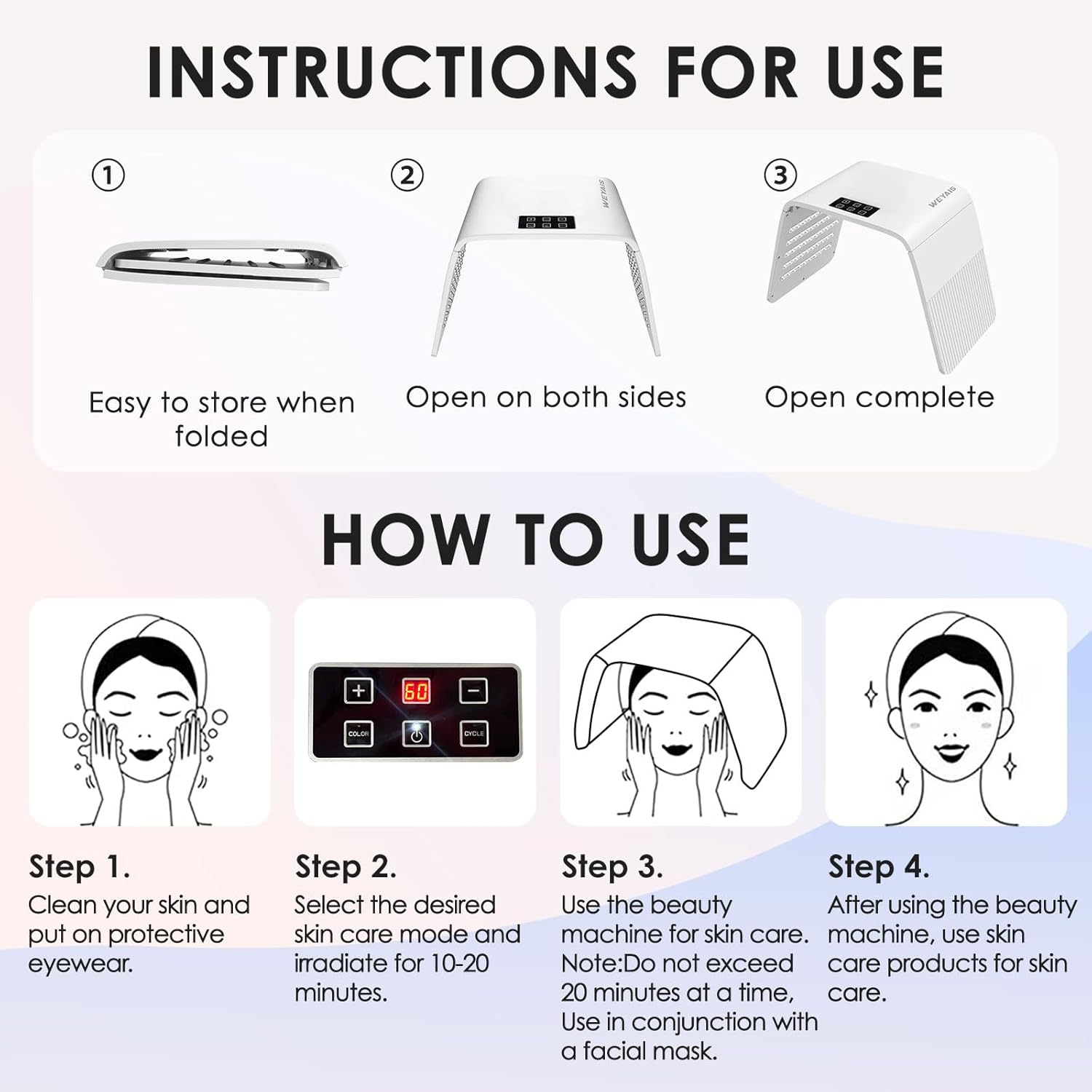 INSTRUCTIONS FOR USE

①

Easy to store when folded

②

WEYAIS

Open on both sides

③

WEYAIS

Open complete

HOW TO USE

+ 60 −

COLOR CYCLE

Step 1.
Clean your skin and put on protective eyewear.

Step 2.
Select the desired skin care mode and irradiate for 10-20 minutes.

Step 3.
Use the beauty machine for skin care. Note:Do not exceed 20 minutes at a time, Use in conjunction with a facial mask.

Step 4.
After using the beauty machine, use skin care products for skin care.